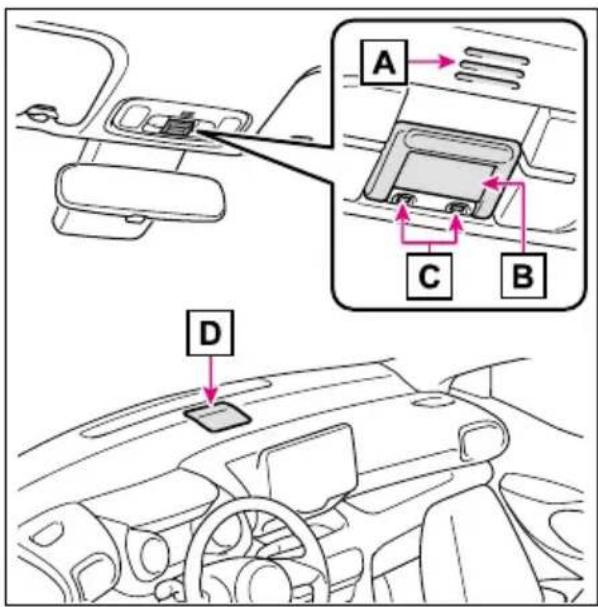 A

C

B

D