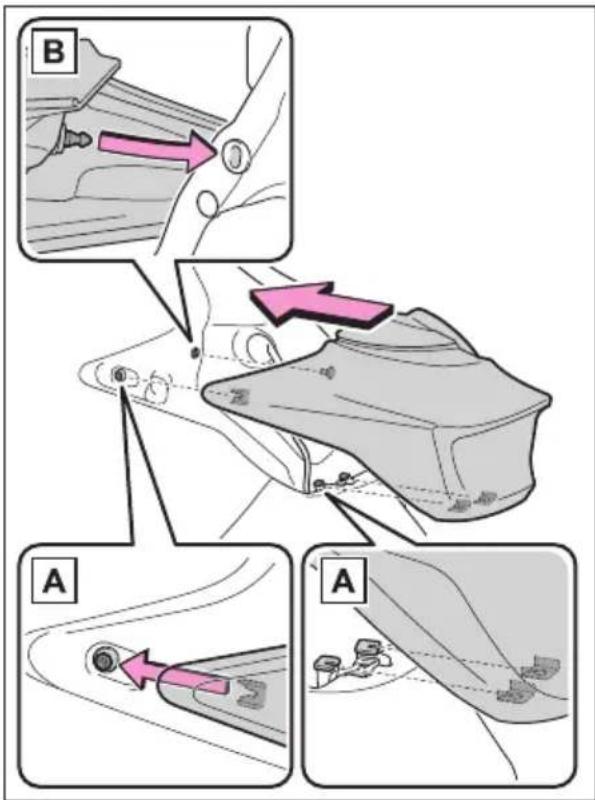 B

A

A