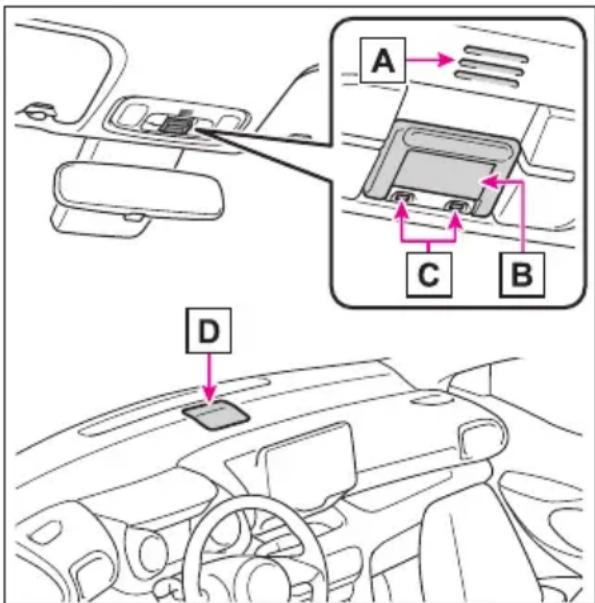 A
C
B
D