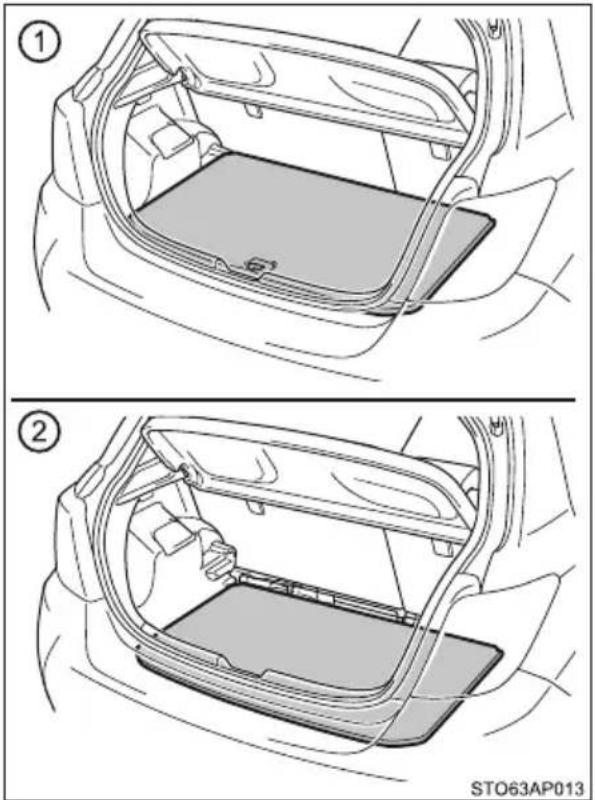 1

2

STO63AP013