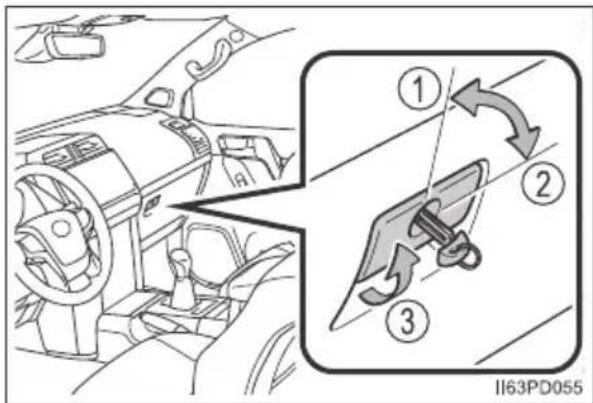 1
2
3
II63PD055