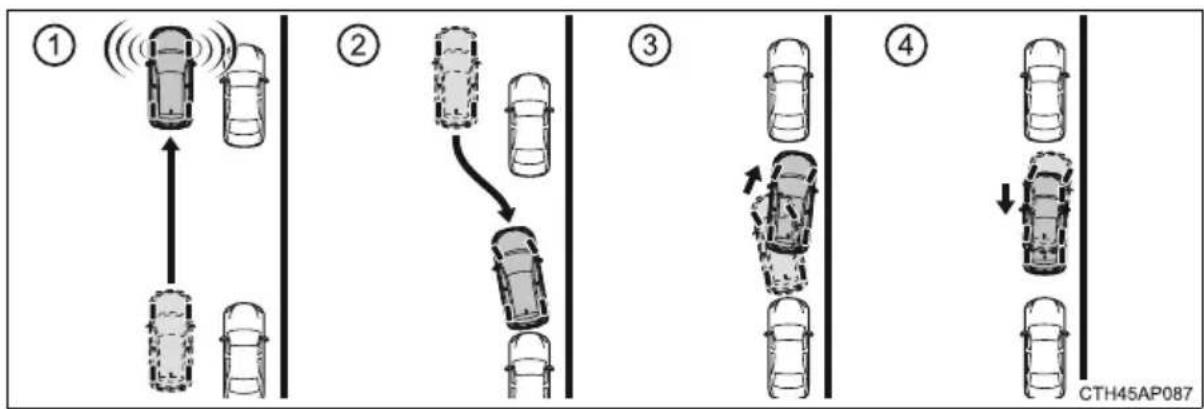 1
2
3
4
CTH45AP087