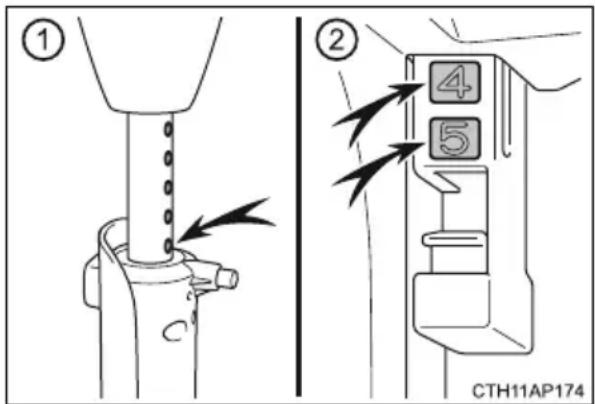 1

2

4

5

CTH11AP174