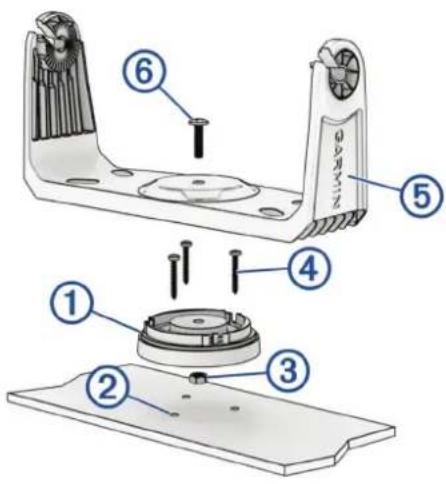 6
GARMIN
5
4
1
3
2