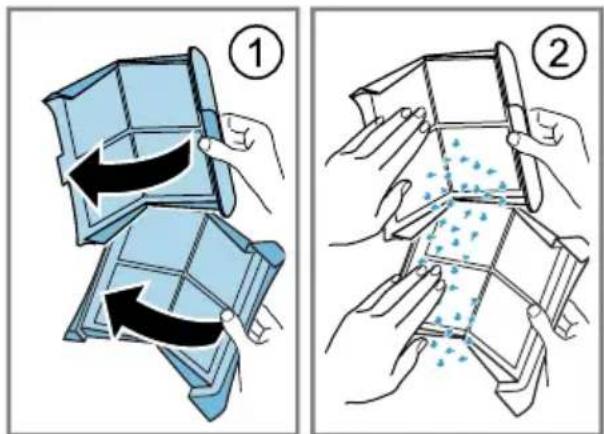 1

2