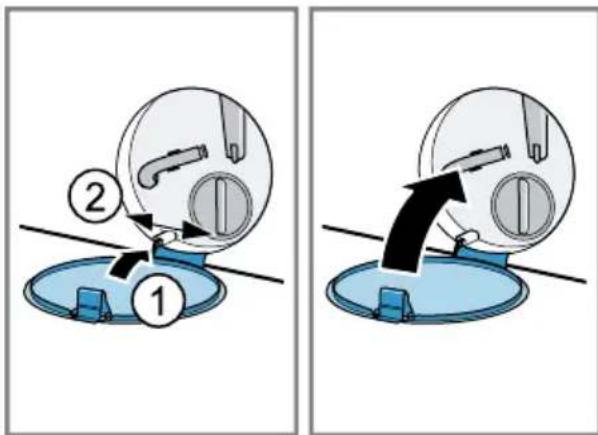 2
1