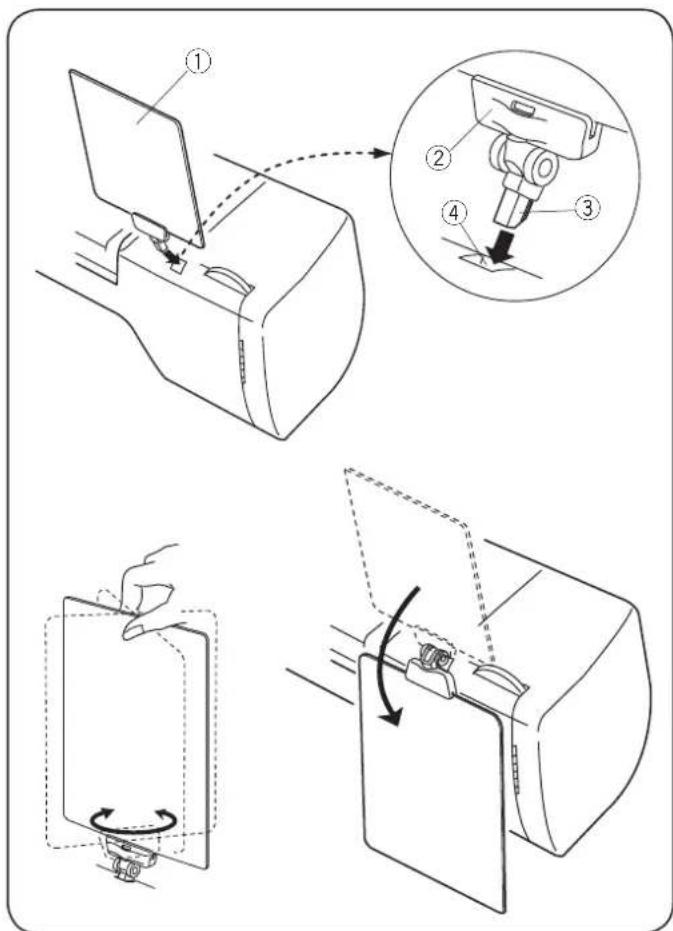 ①
②
③
④