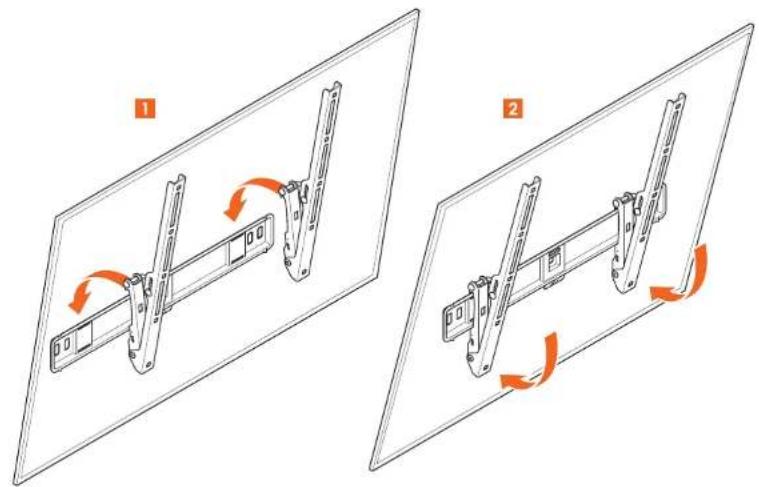 1

2