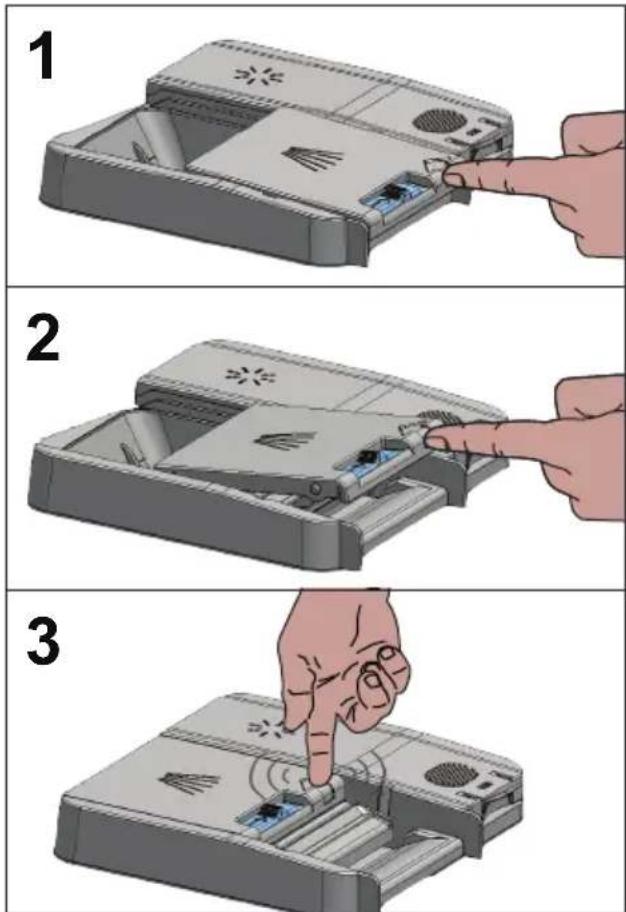 1

2

3