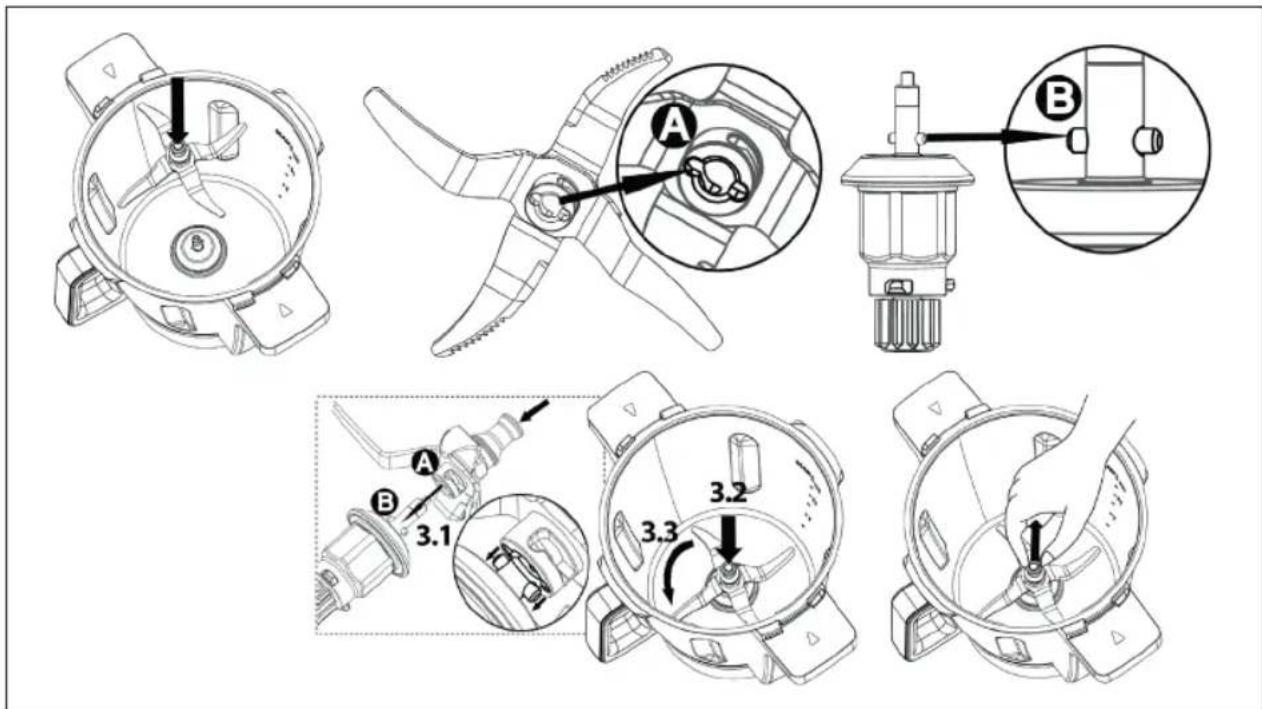 A

B

A

B

3.1

3.2

3.3