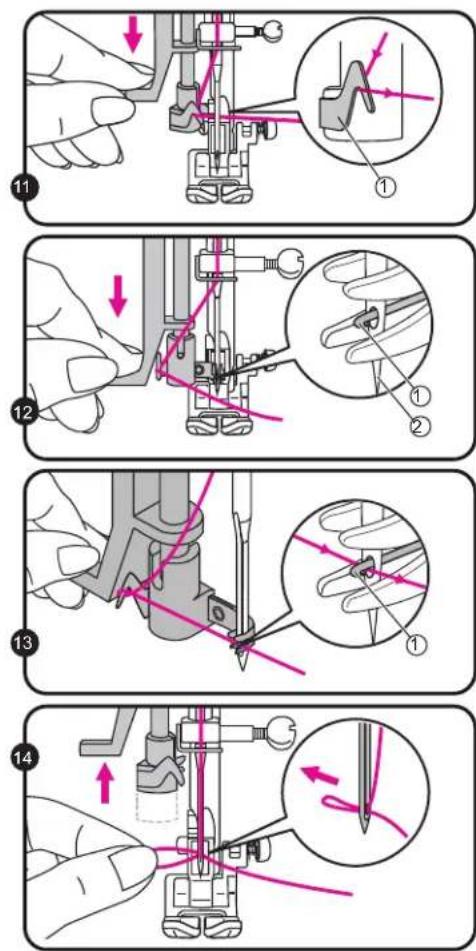 11
①
12
①
②
13
①
14