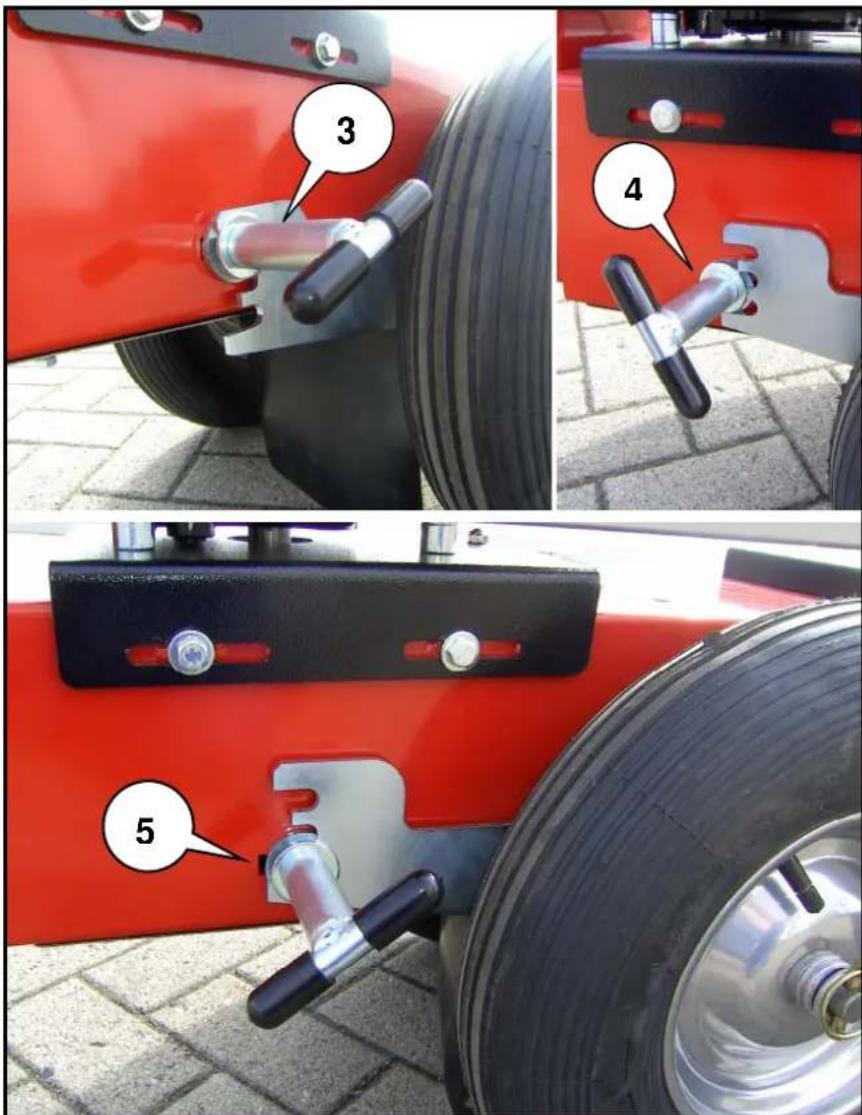 3

4

5