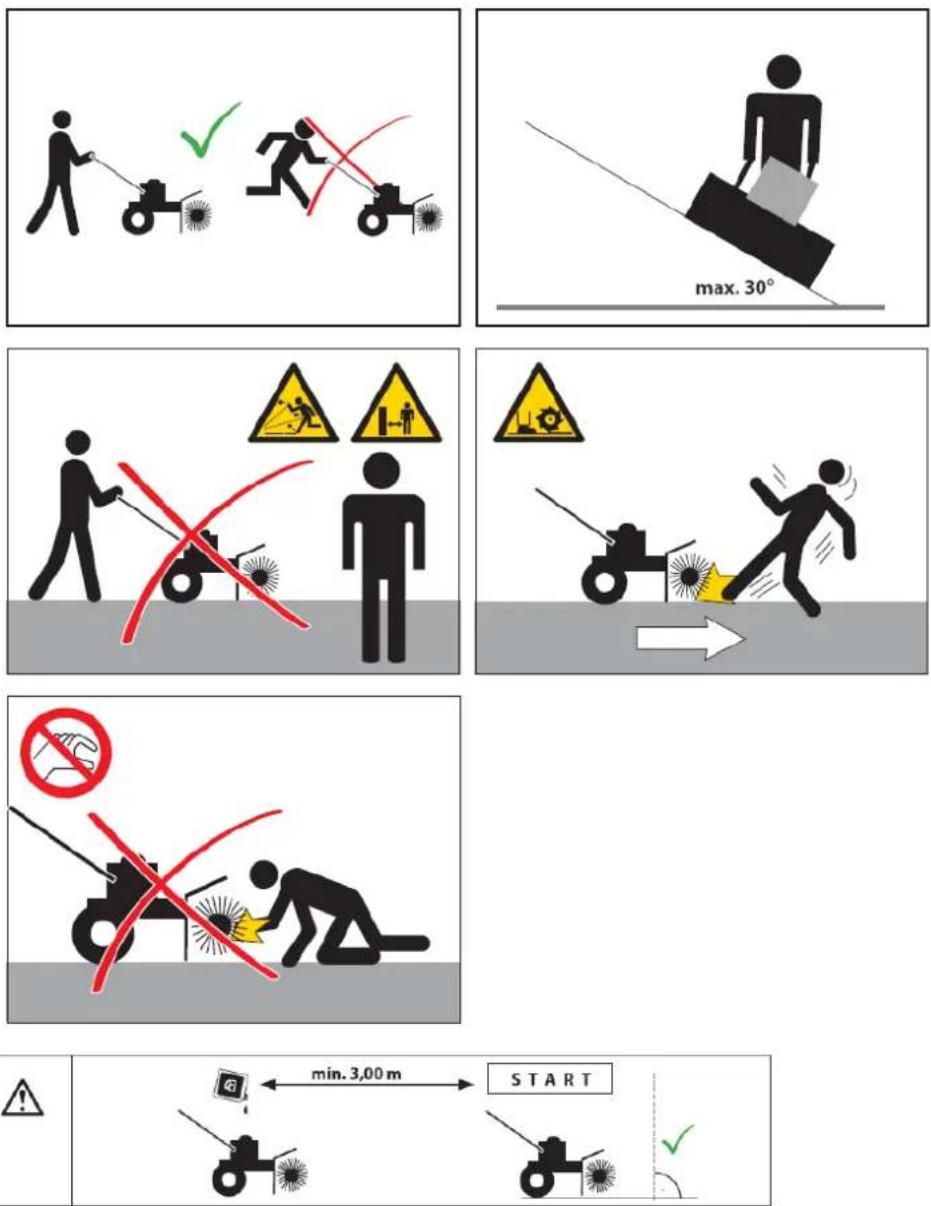 max. 30°

min. 3,00 m

START