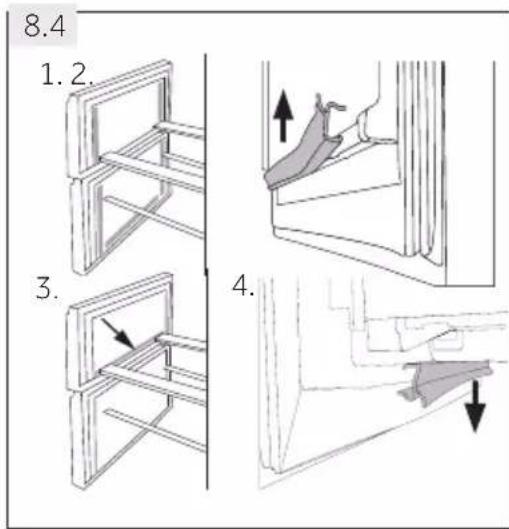 8.4

1. 2.

3.

4.