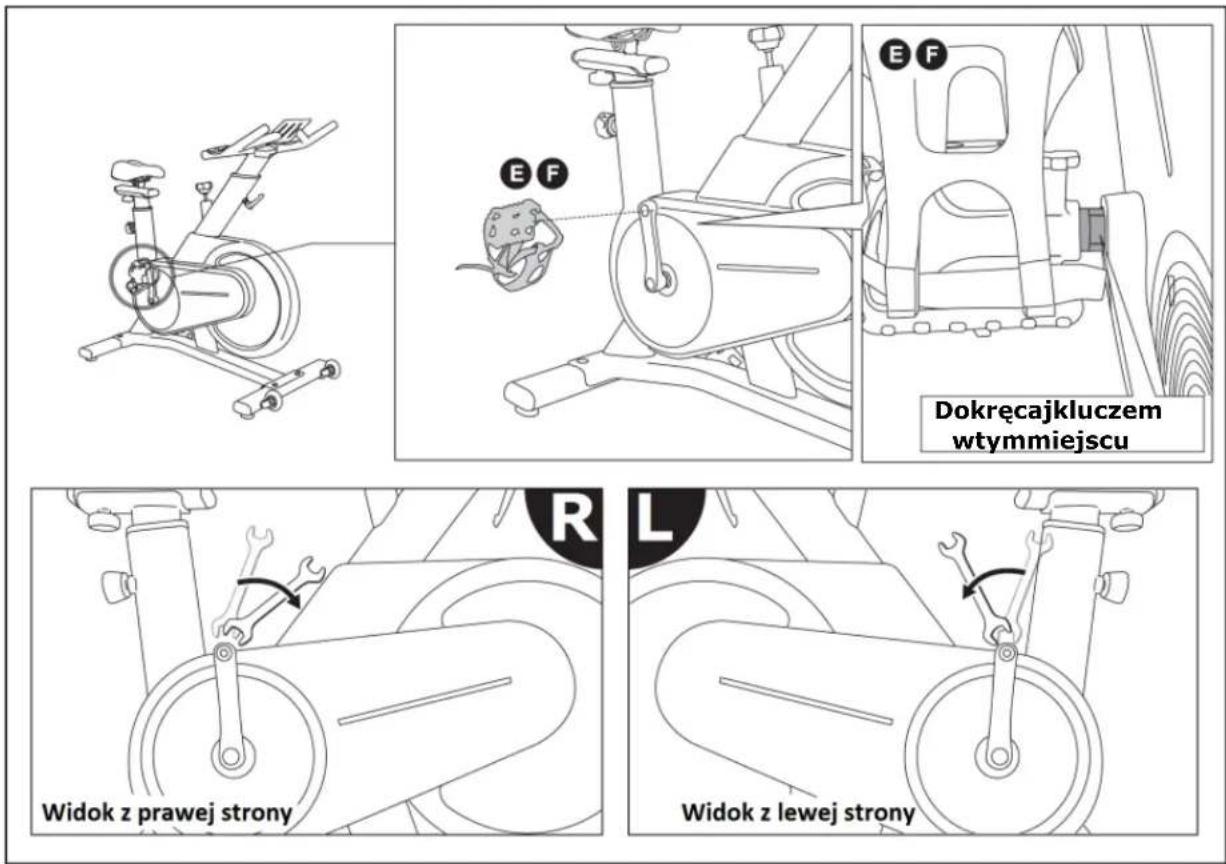 E F

E F

Dokręcajkluczem wtymmiejscu

R

L

Widok z prawej strony

Widok z lewej strony