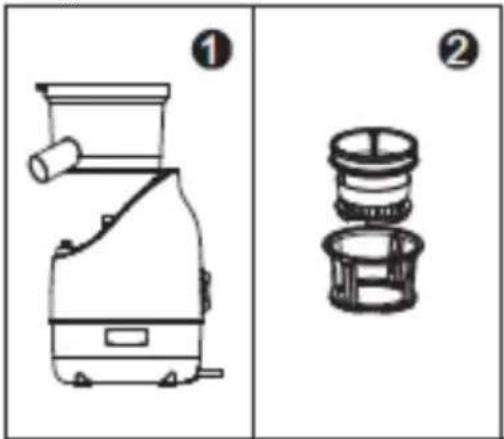 1

2