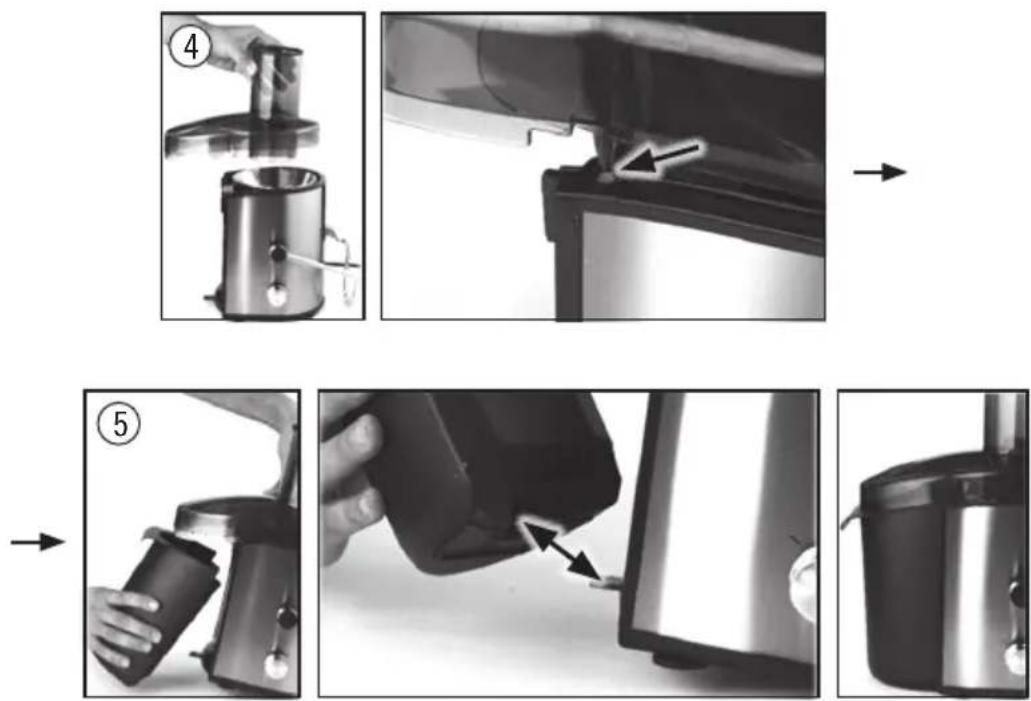 4

5