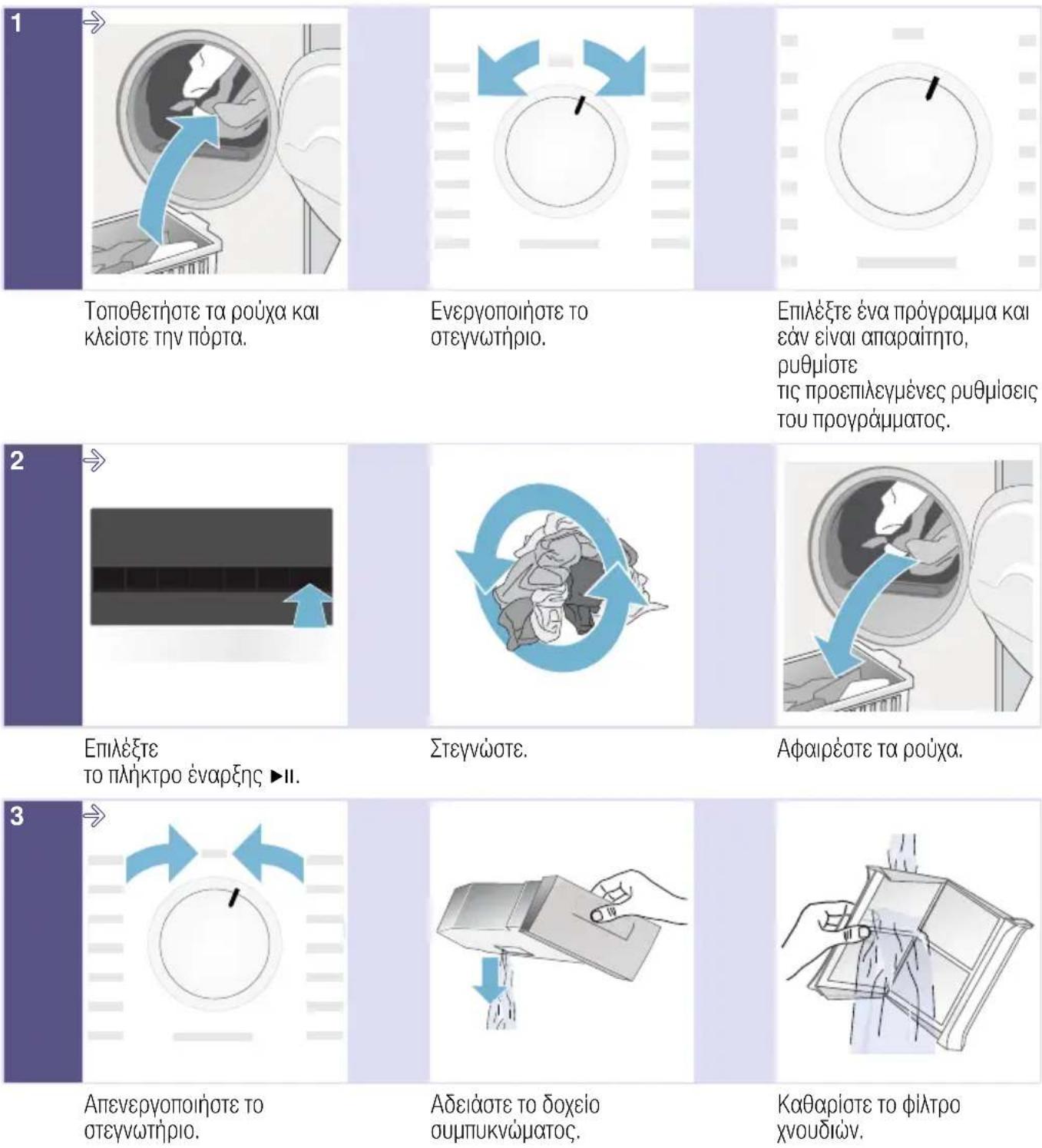 1

Τοποθετήστε τα ρούχα και κλείστε την πόρτα.

Ενεργοποιήστε το στεγνωτήριο.

Επιλέξτε ένα πρόγραμμα και εάν είναι απαραίτητο, ρυθμίστε τις προεπιλεγμένες ρυθμίσεις του προγράμματος.

2

Επιλέξτε το πλήκτρο έναρξης ►II.

Στεγνώστε.

Αφαιρέστε τα ρούχα.

3

Απενεργοποιήστε το στεγνωτήριο.

Αδειάστε το δοχείο συμπυκνώματος.

Καθαρίστε το φίλτρο χνουδιών.