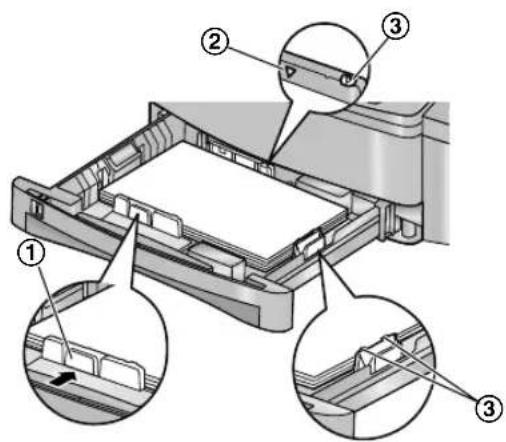 2
3
1
3