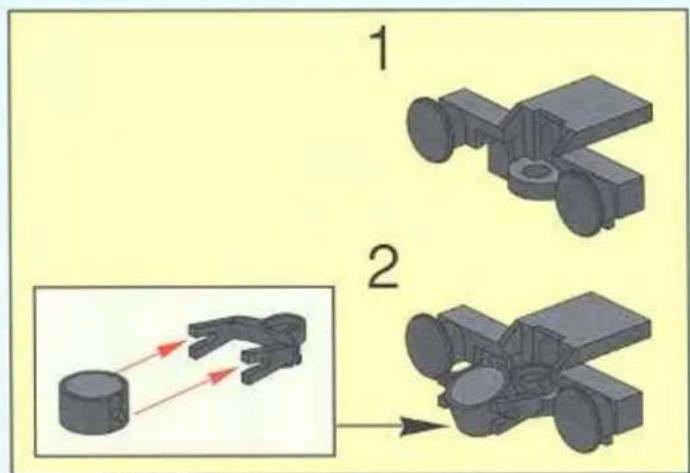 1

2