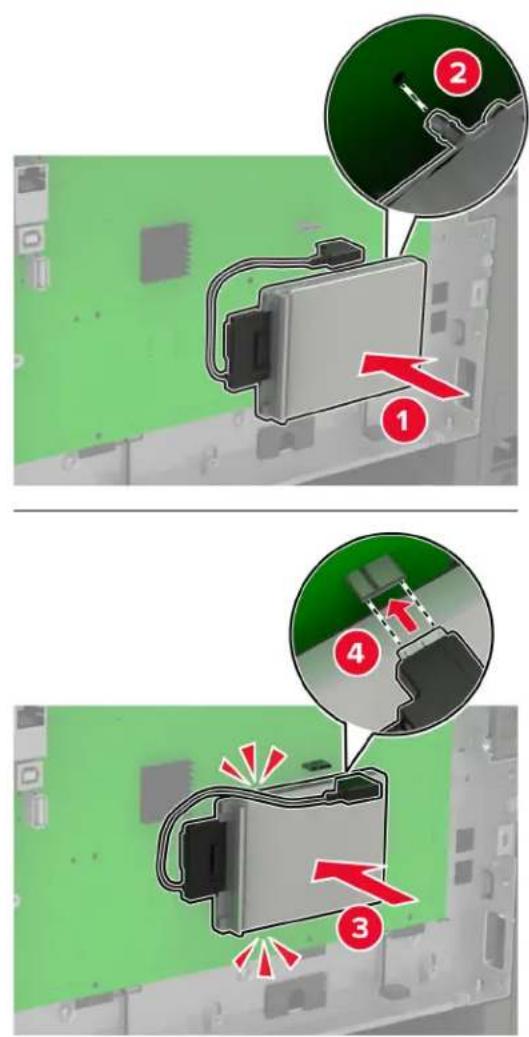 2

1

4

3