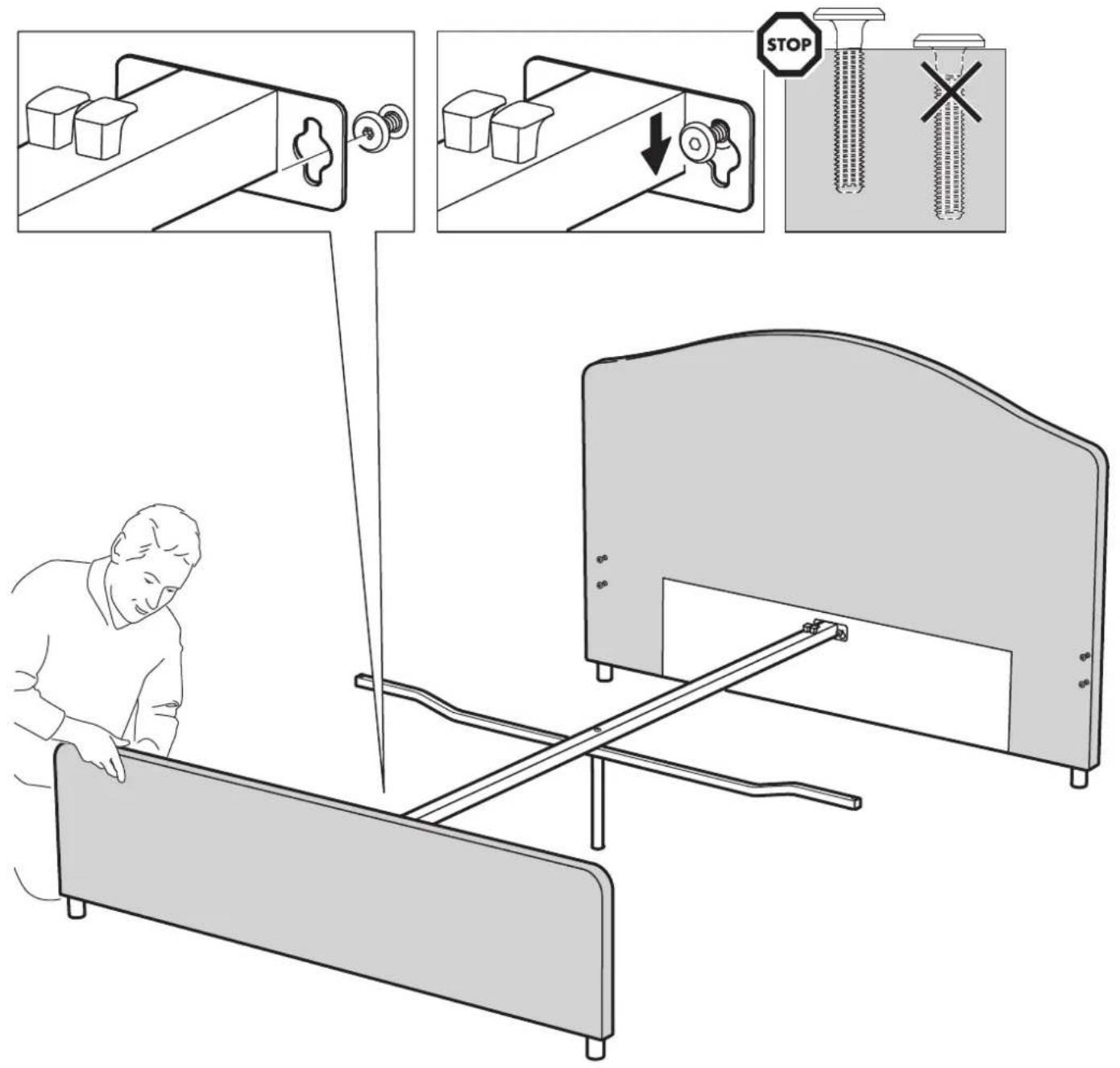 STOP