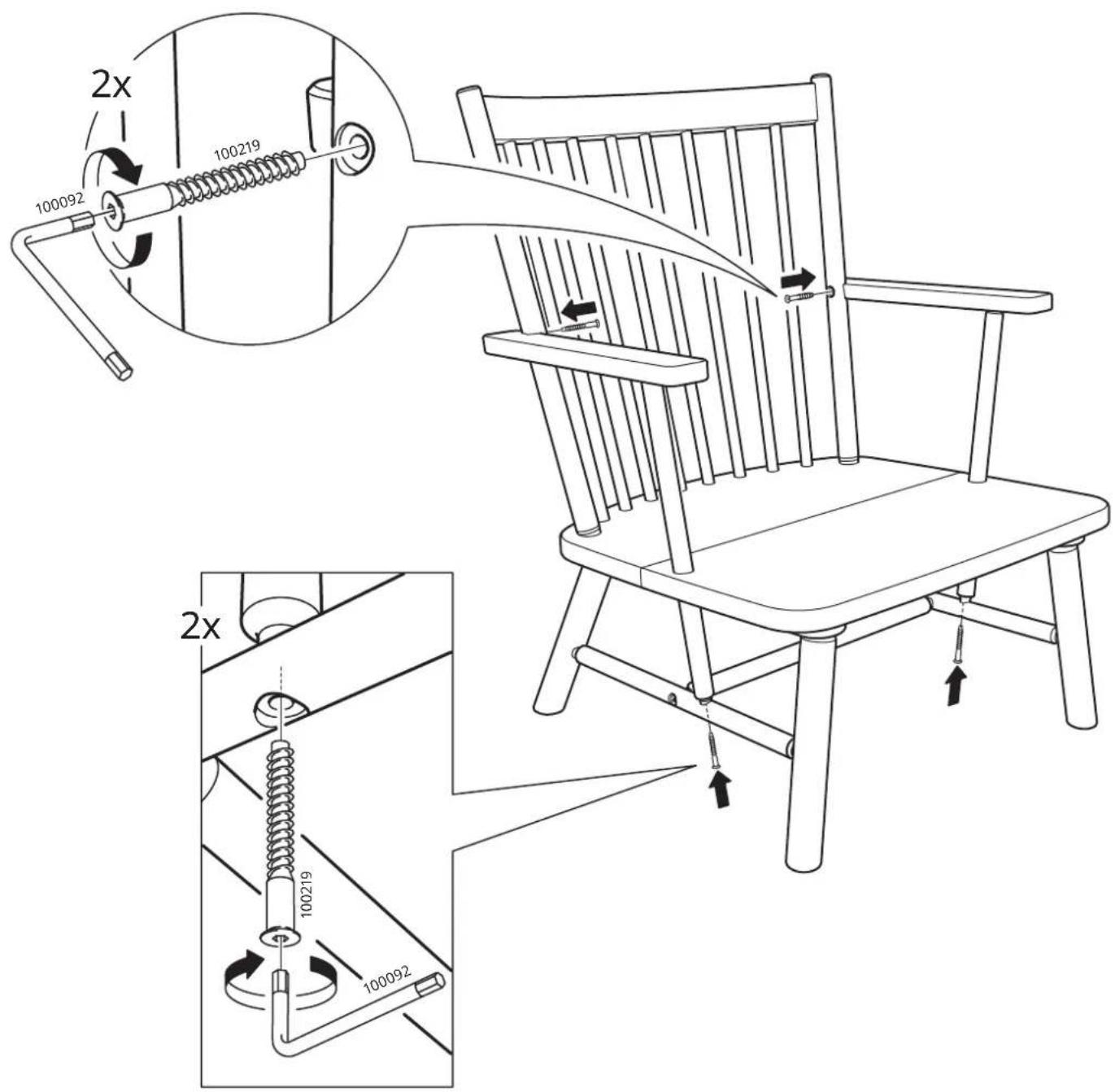 2x

100219

100092

2x

100219

100092