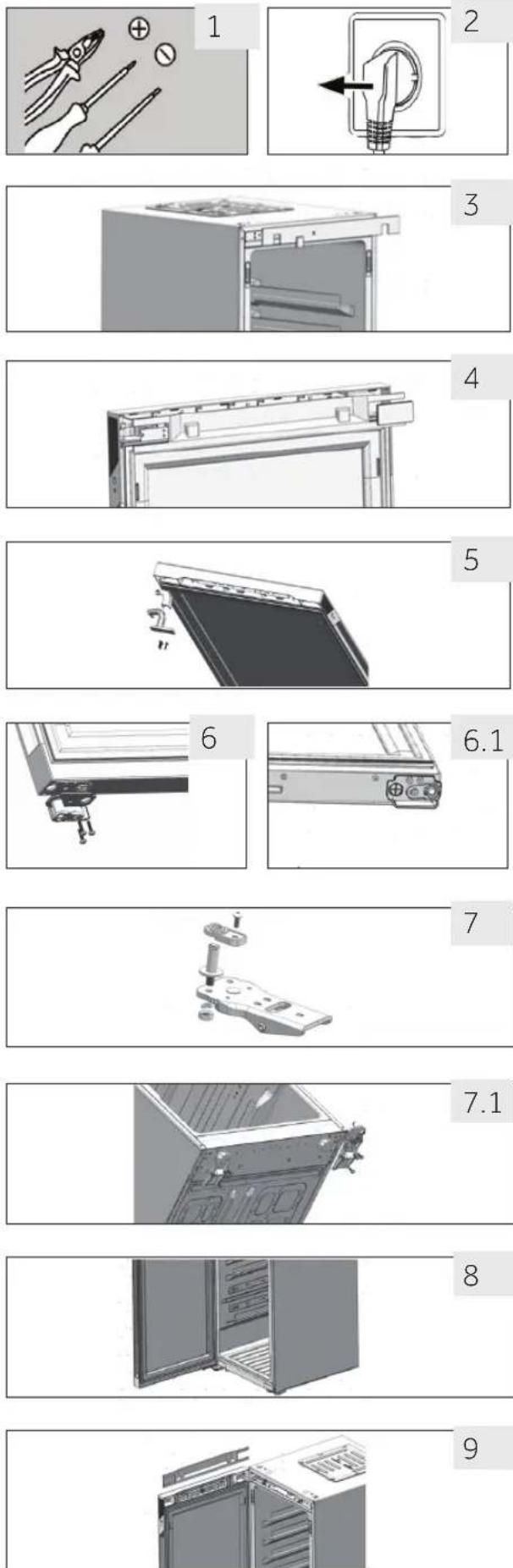 1
2
3
4
5
6
6.1
7
7.1
8
9