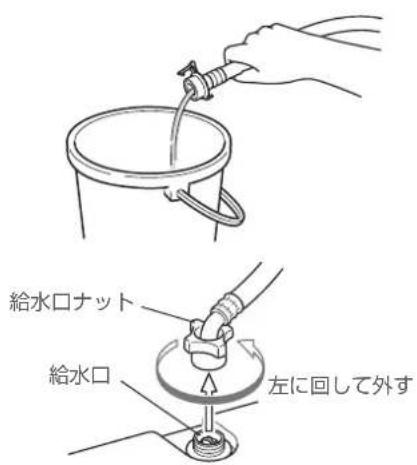 給水口ナット

給水口

左に回して外す