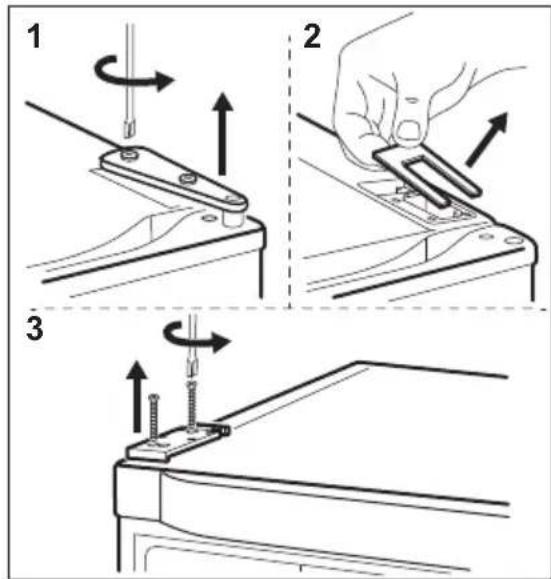 1

2

3