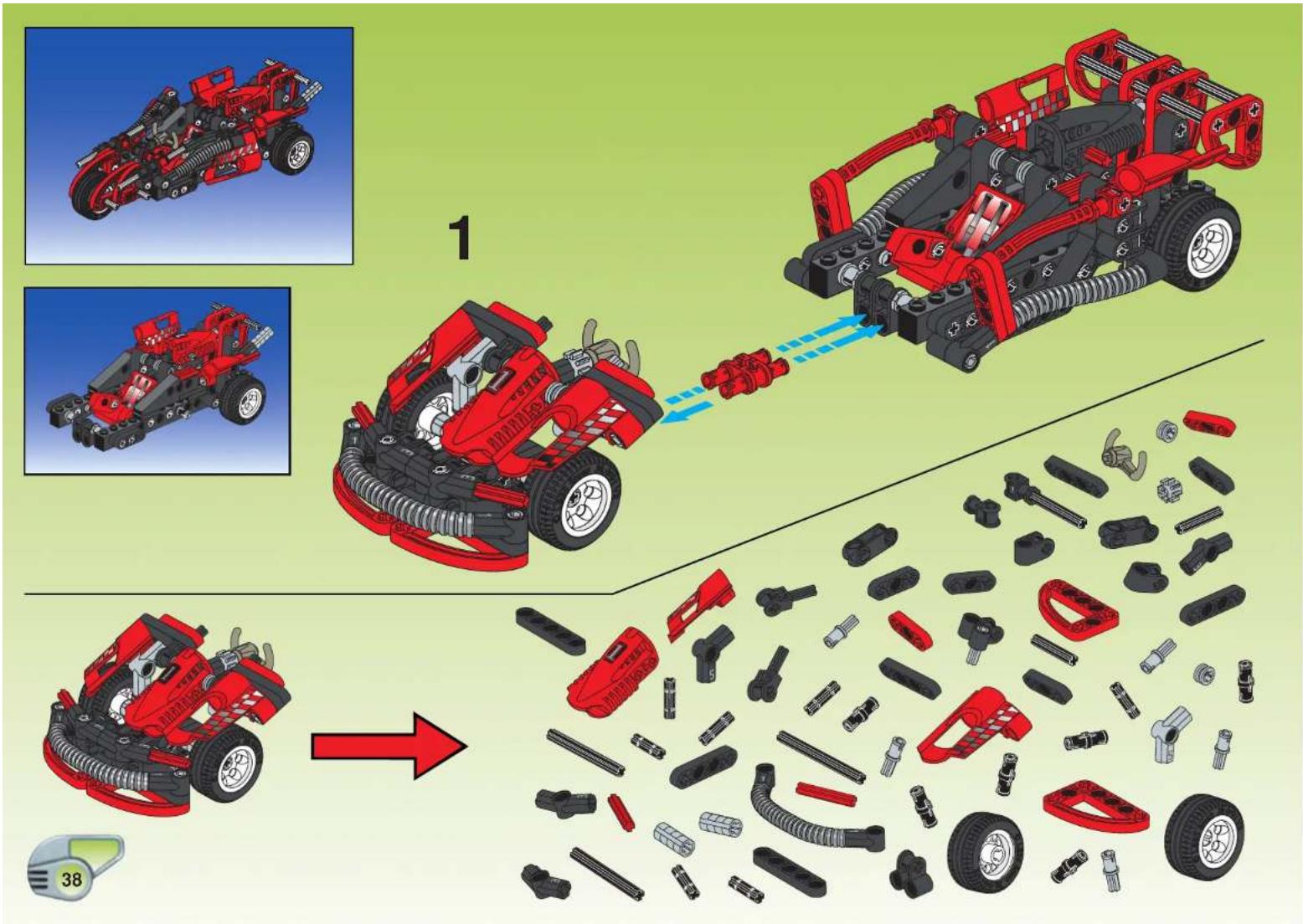 1

38