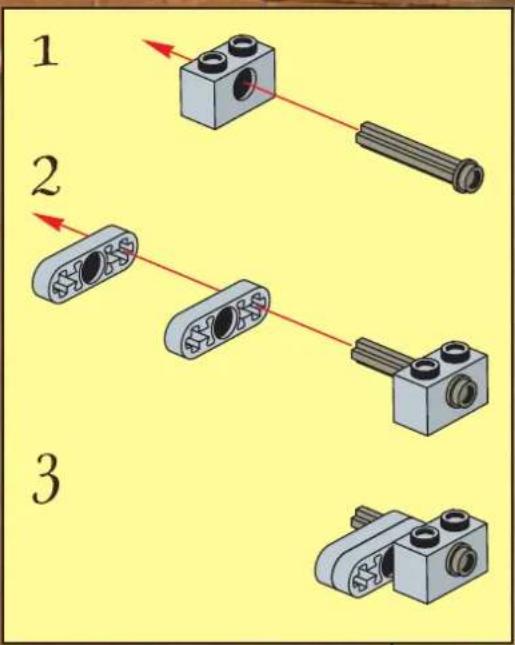 1

2

3