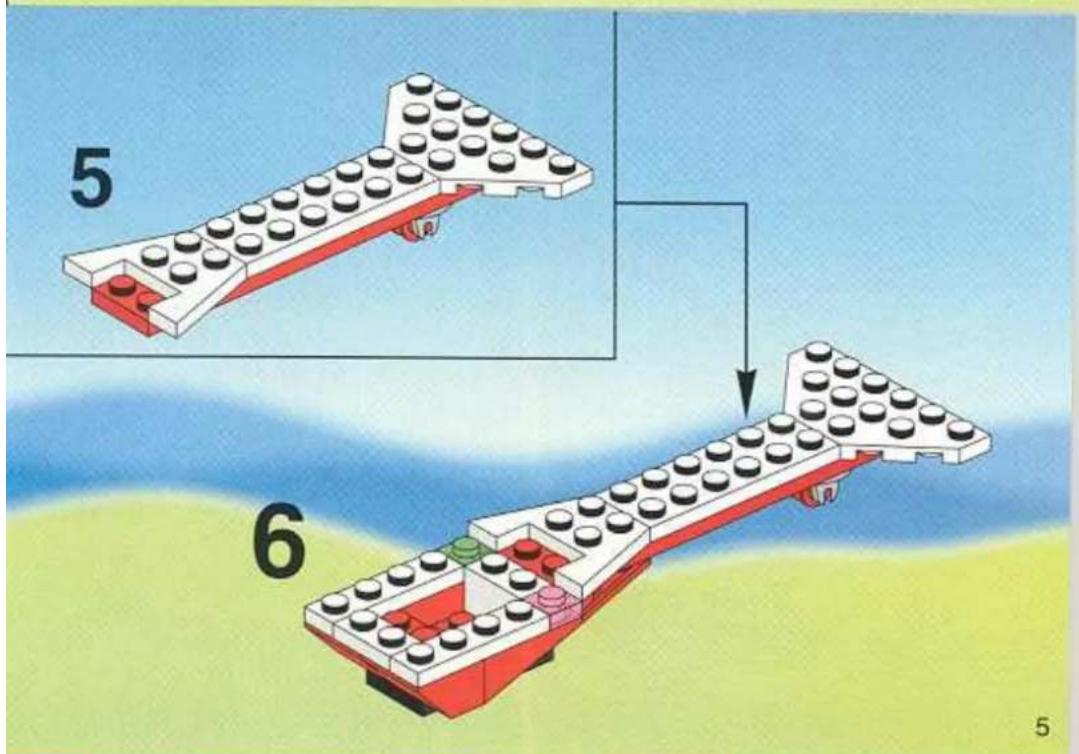 5

6

5