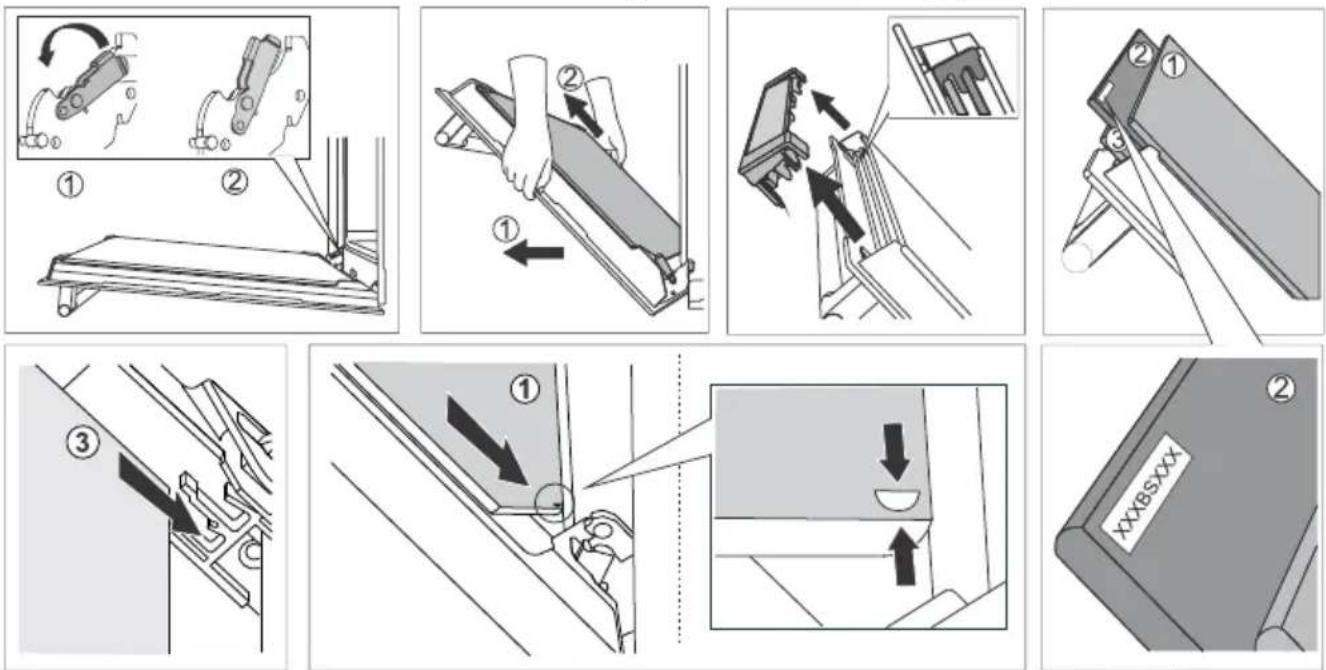 ①
②
②
①
②
①
③
③
①
②
XXXBSXXX