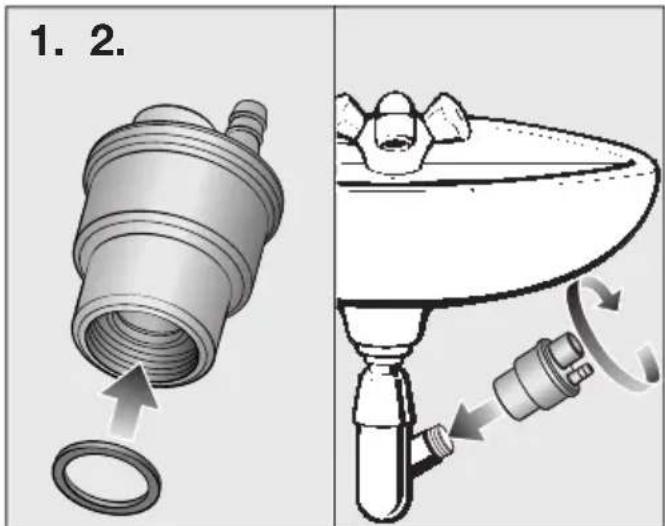 1. 2.