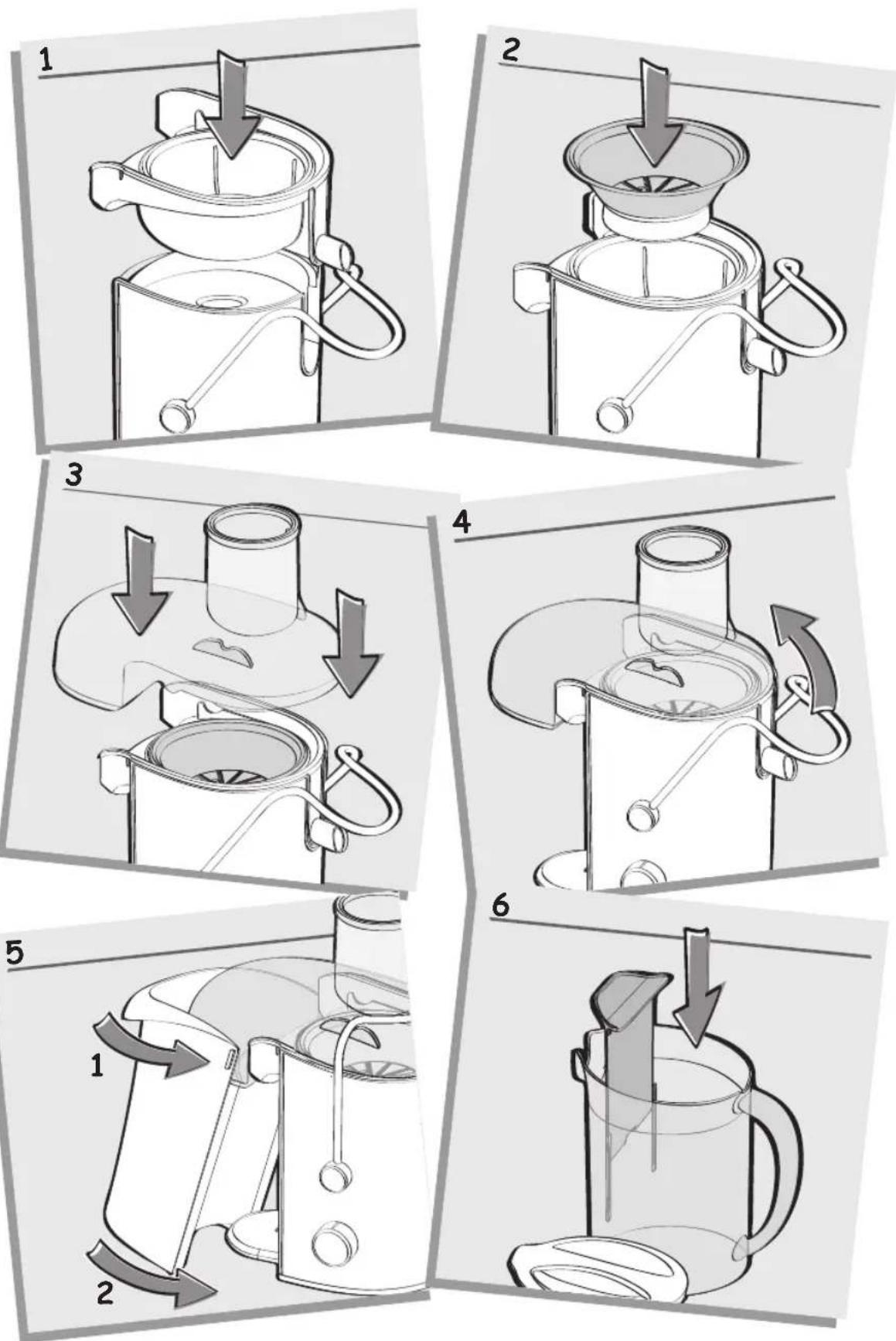 1

2

3

4

5

1

2

6