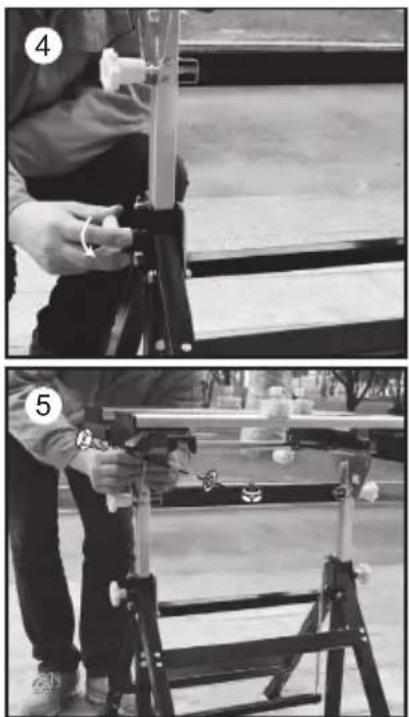 4

5