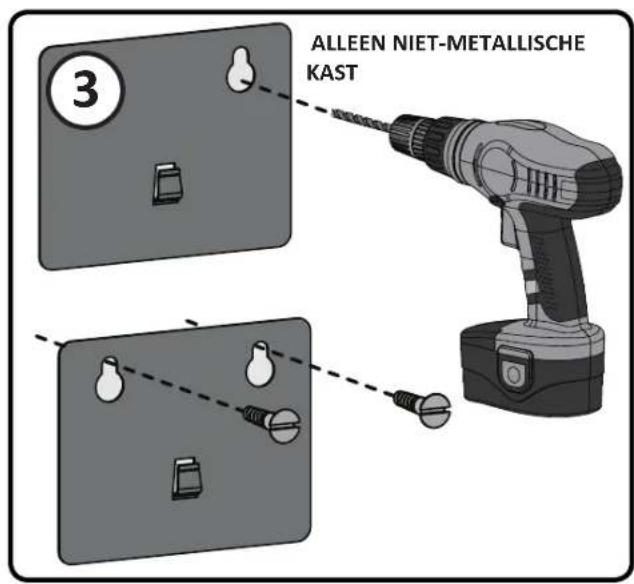 3

ALLEEN NIET-METALLISCHE KAST