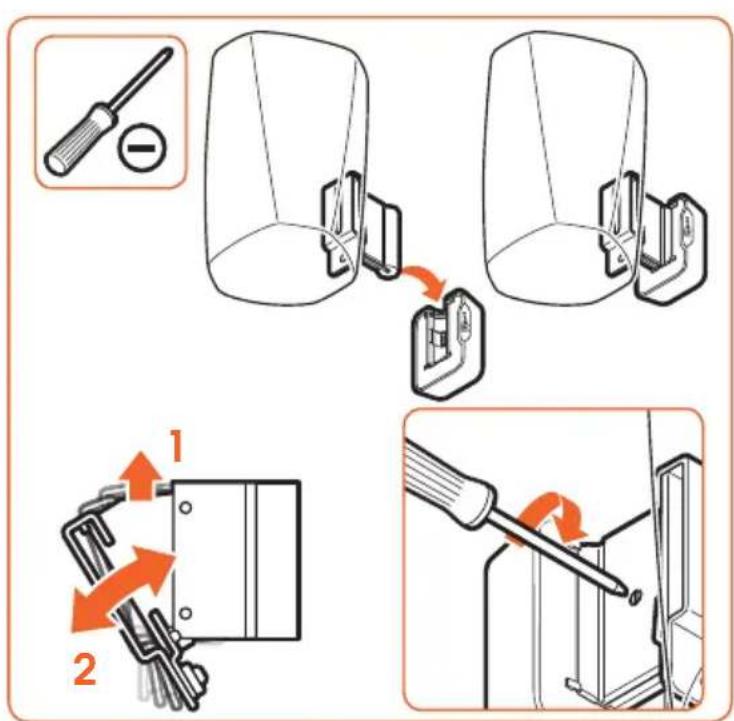 1
2