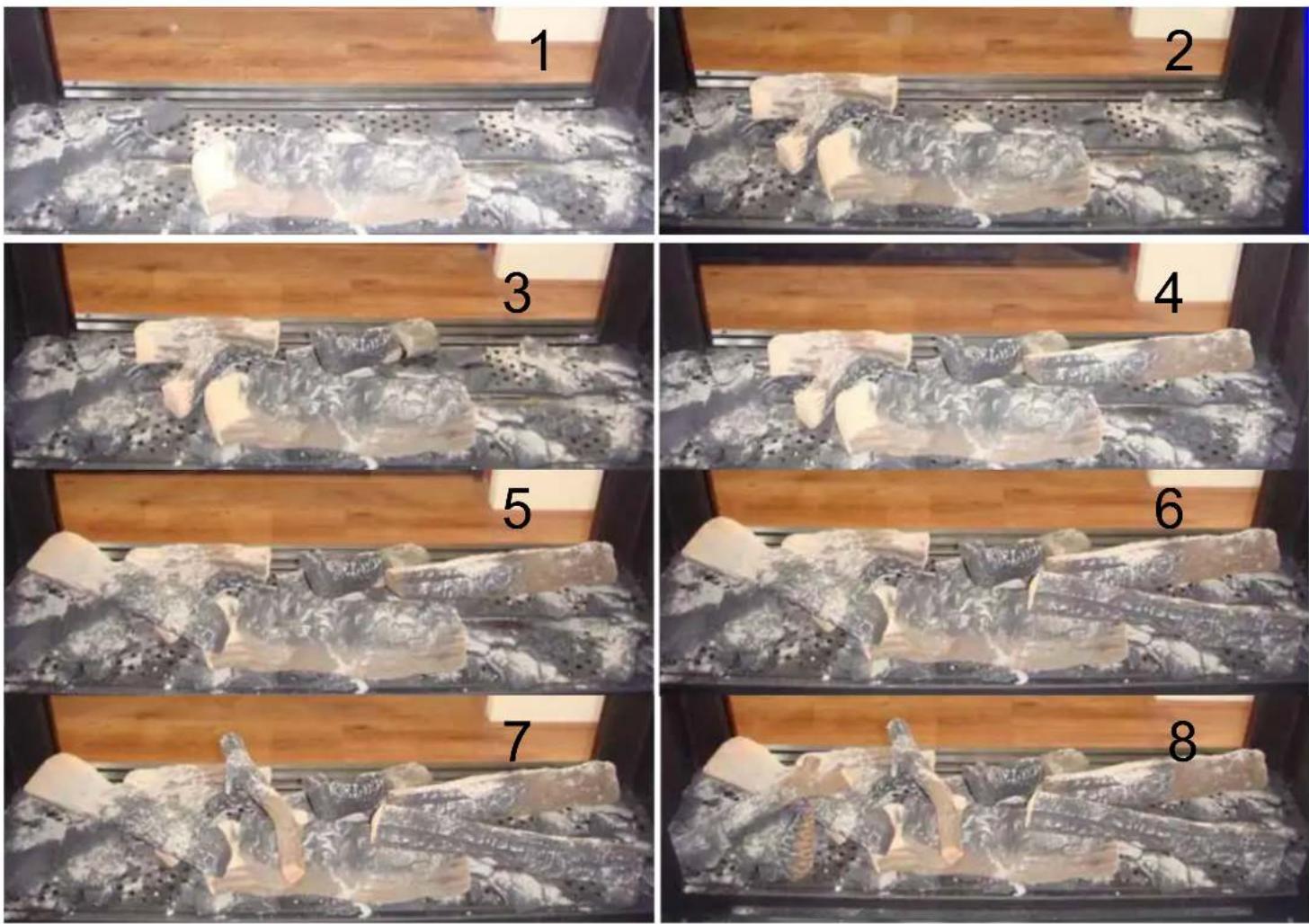 1
2
3
4
5
6
7
8