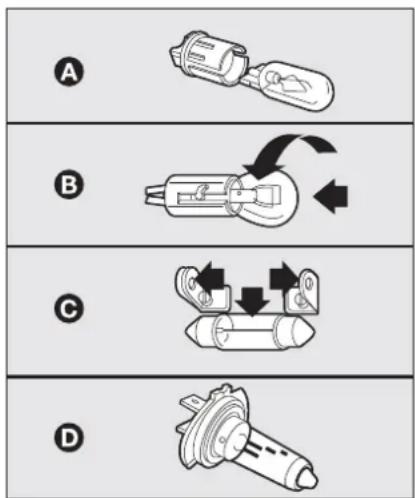 A

B

C

D