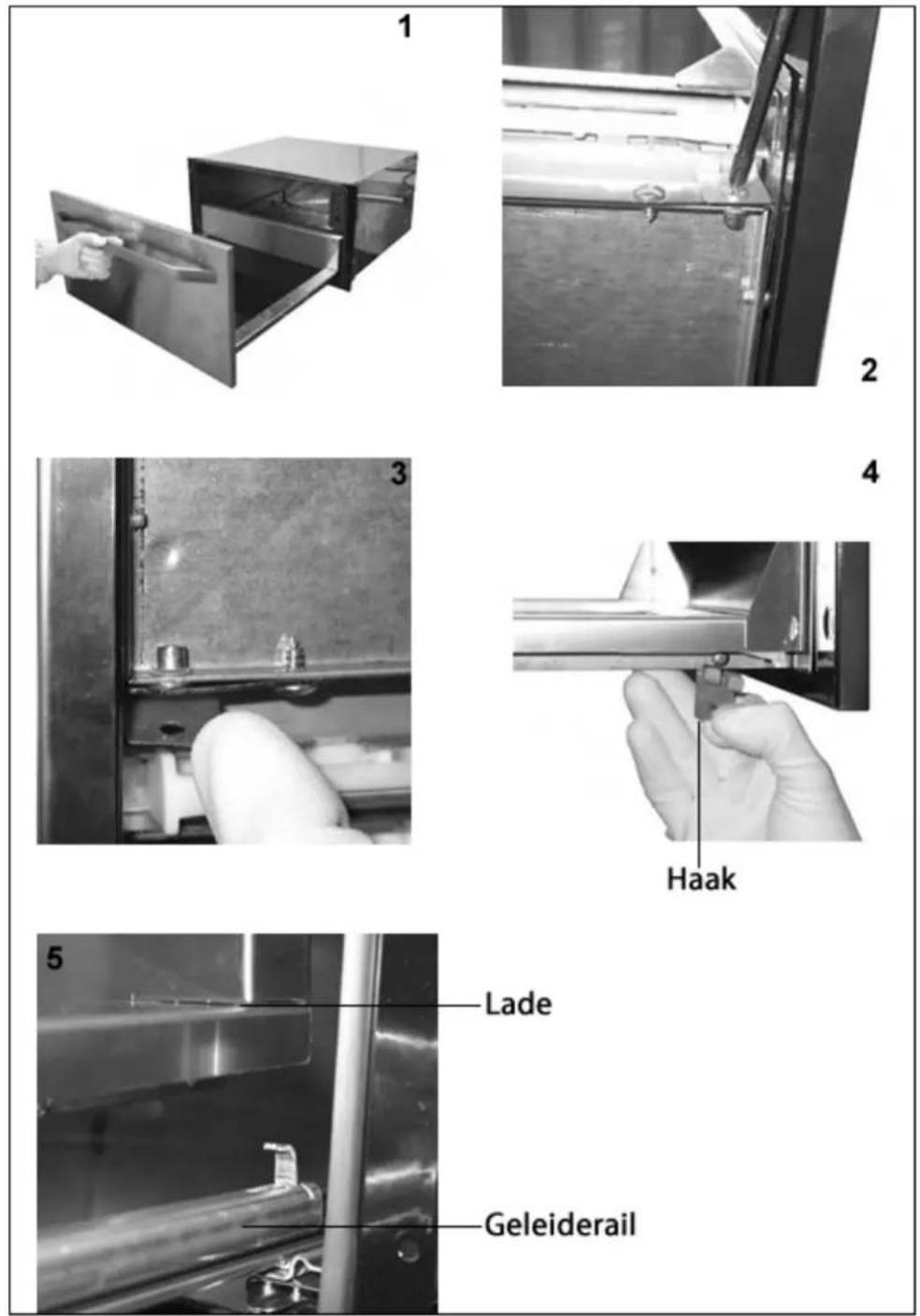 1

2

3

4

Haak

5

Lade

Geleiderail