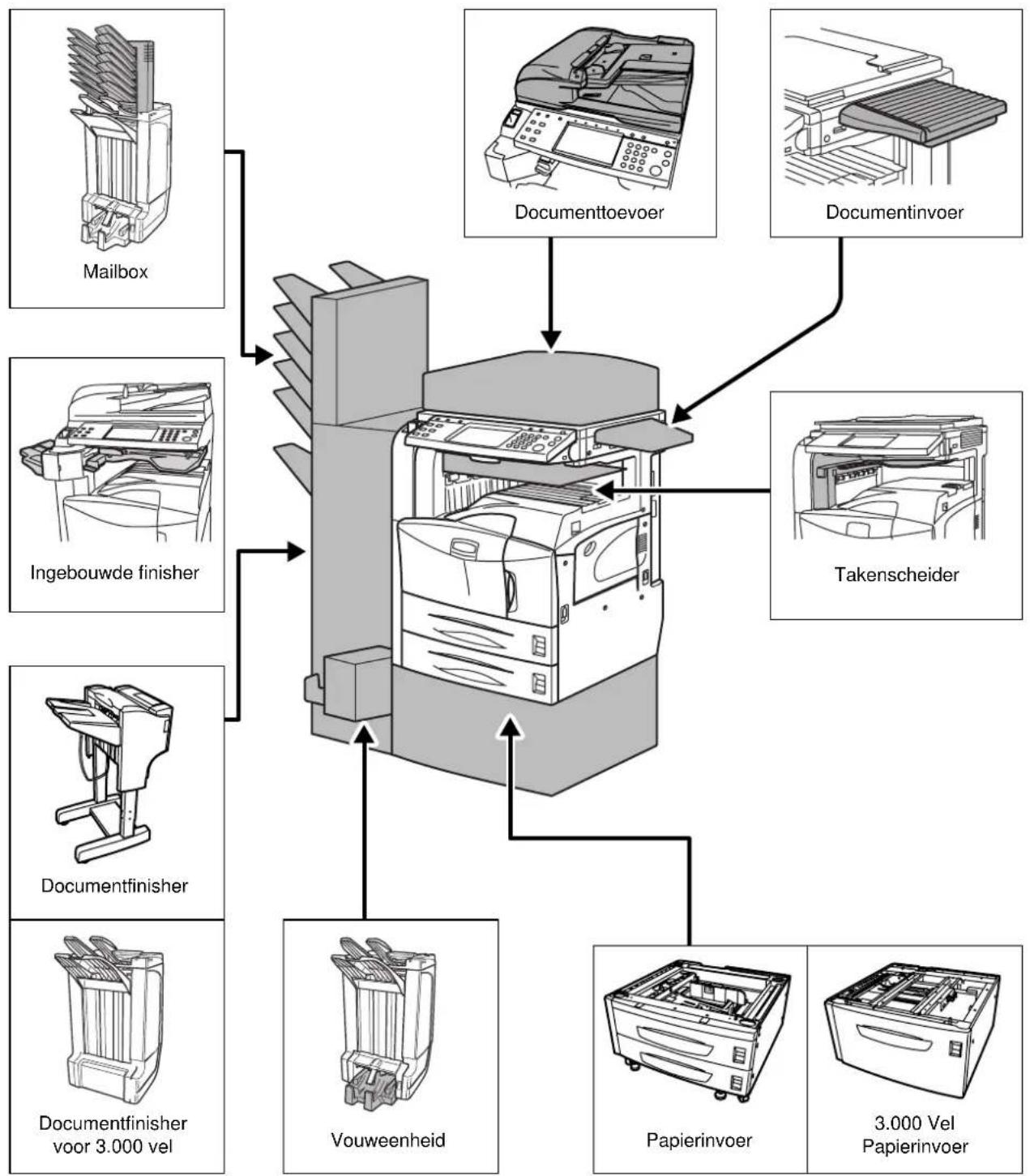 Mailbox

Documenttoevoer

Documentinvoer

Ingebouwde finisher

Takenscheider

Documentfinisher

Documentfinisher voor 3.000 vel

Vouweenheid

Papierinvoer

3.000 Vel Papierinvoer