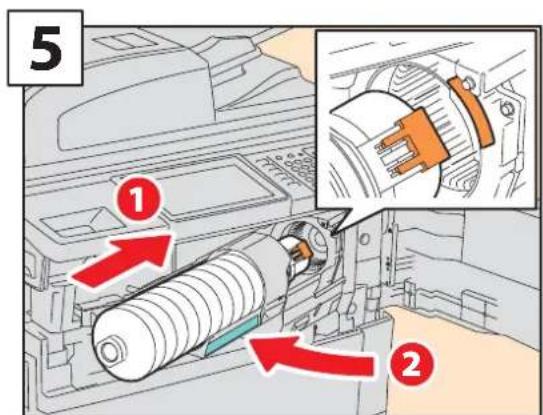 5

1

2