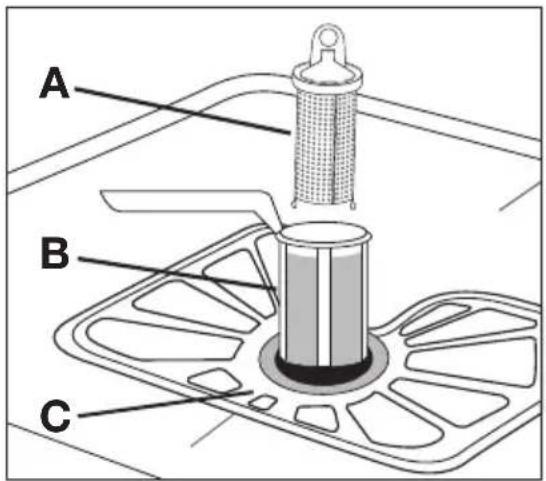 A
B
C