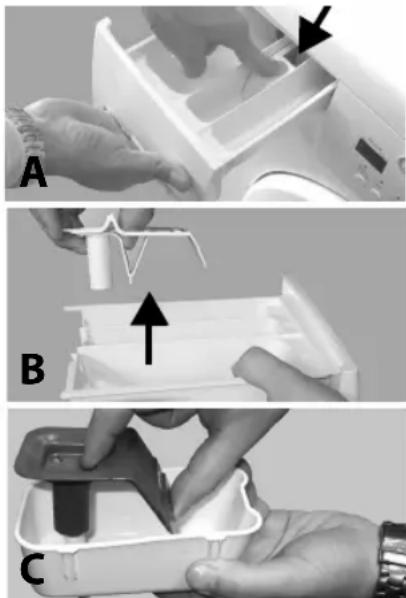 A

B

C