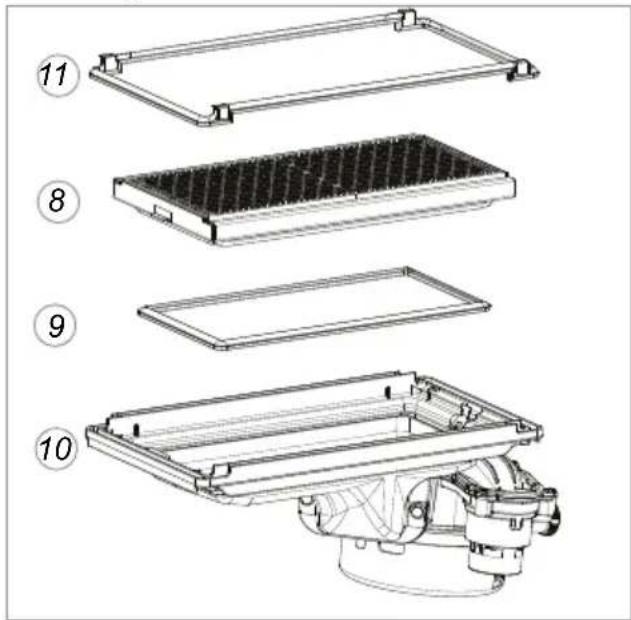 11
8
9
10