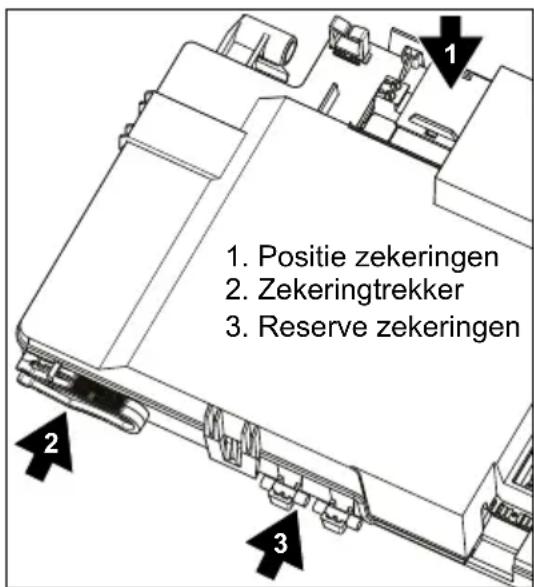 1

1. Positie zekeringen
2. Zekeringtrekker
3. Reserve zekeringen

2

3