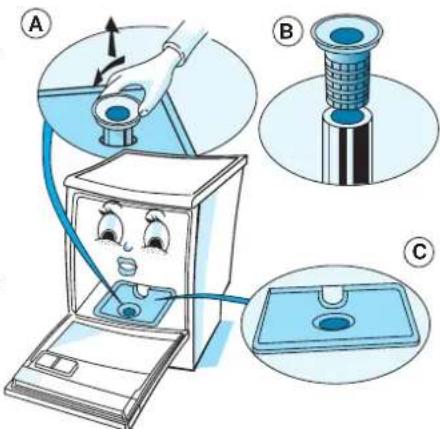 A
B
C