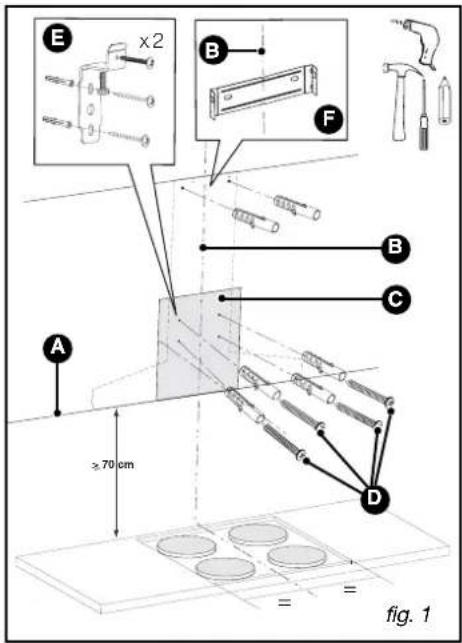 E

x 2

B

F

B

C

A

≥ 70 cm

D

=

=

fig. 1